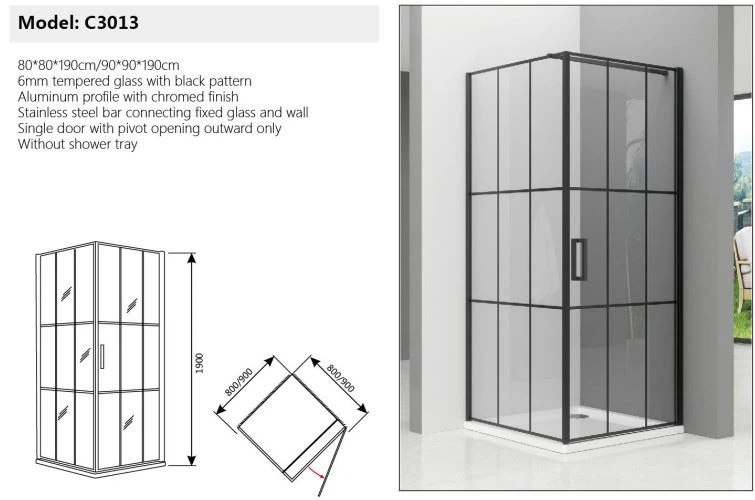 Model: C3013

80*80*190cm/90*90*190cm
6mm tempered glass with black pattern
Aluminum profile with chromed finish
Stainless steel bar connecting fixed glass and wall
Single door with pivot opening outward only
Without shower tray

1900

800/900

800/900